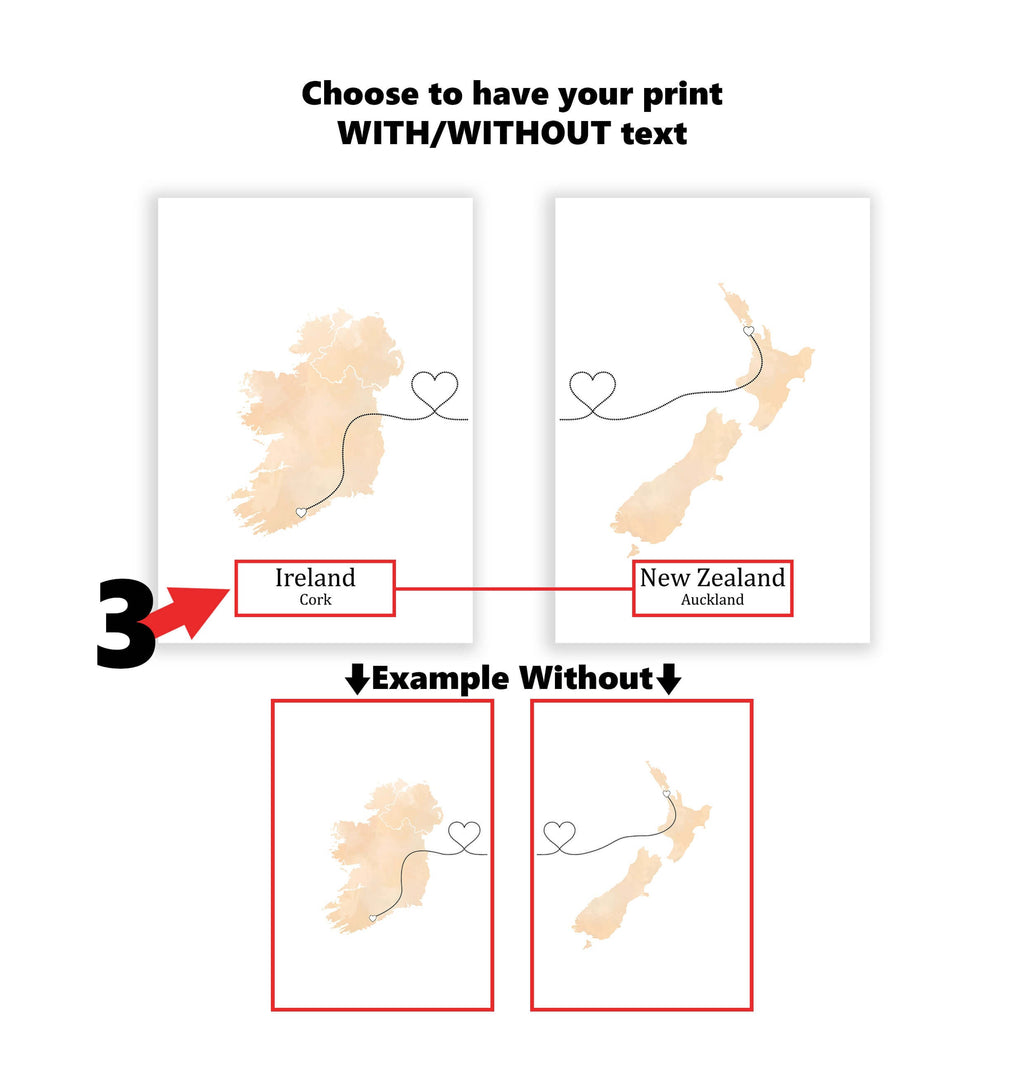 Choose to have your print WITH/WITHOUT text

3

Ireland
Cork

New Zealand
Auckland

Example Without